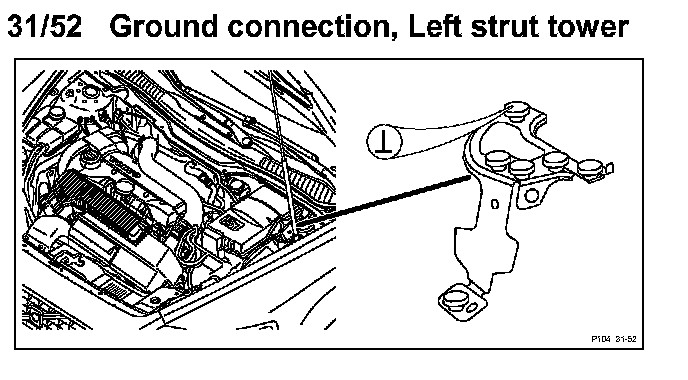 31/52 Ground connection, Left strut tower

$\perp$

P104 31-52