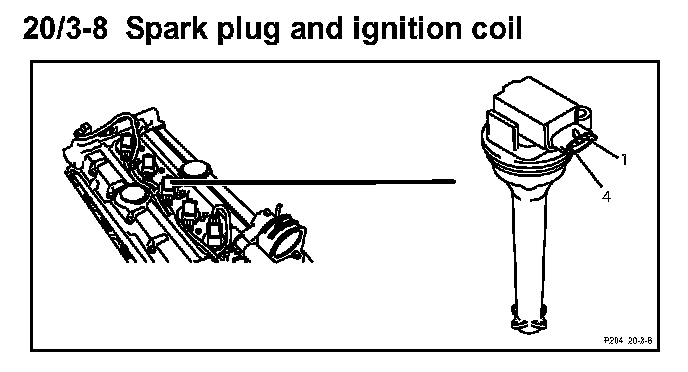 20/3-8 Spark plug and ignition coil

1

4

P204 20-3-8