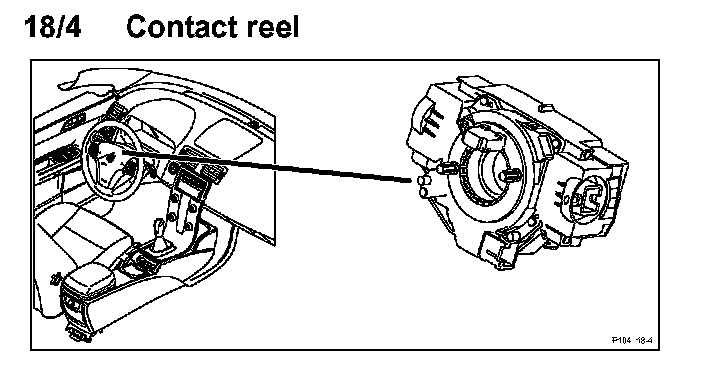 18/4 Contact reel

P104 18-4