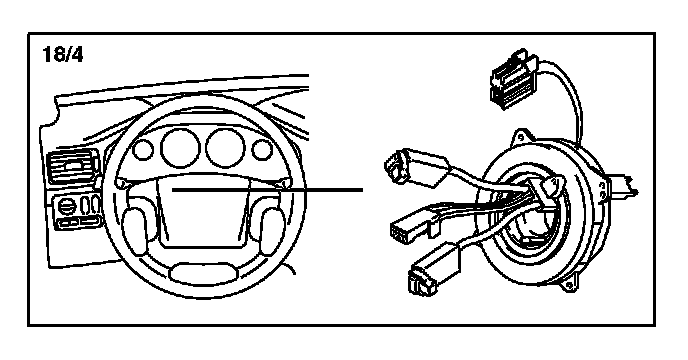 18/4