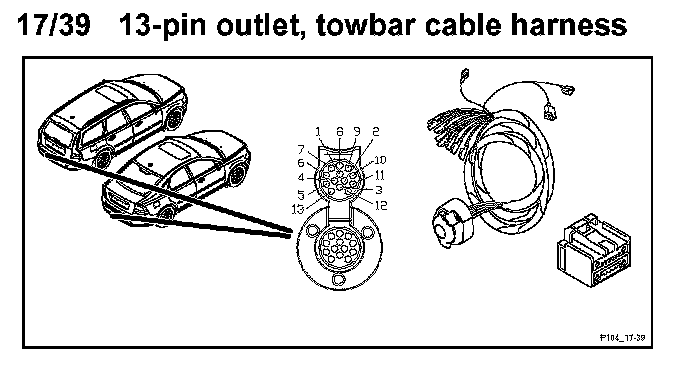 17/39 13-pin outlet, towbar cable harness

1 8 9 2
7
6
4
5
13
10
11
3
12

P104_17-39