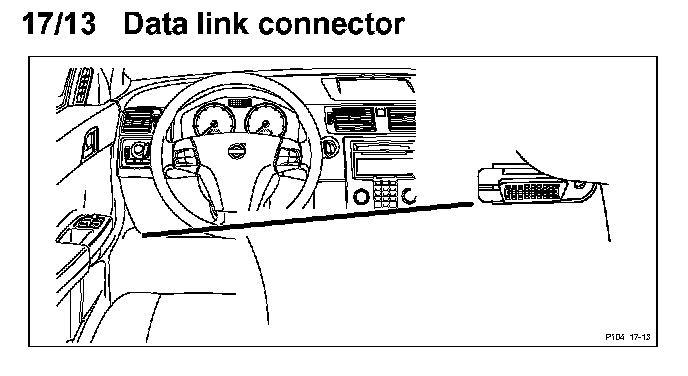 17/13 Data link connector

P104 17-13