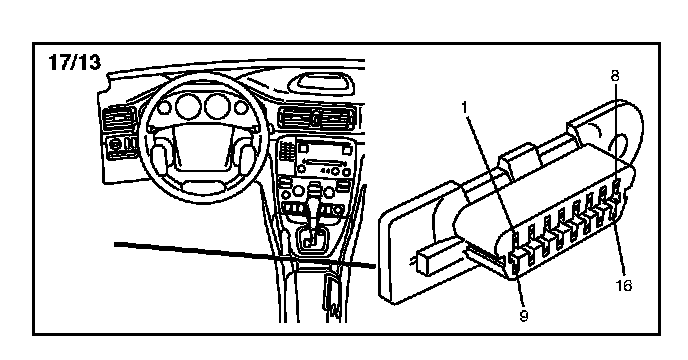 17/13

1
8
9
16