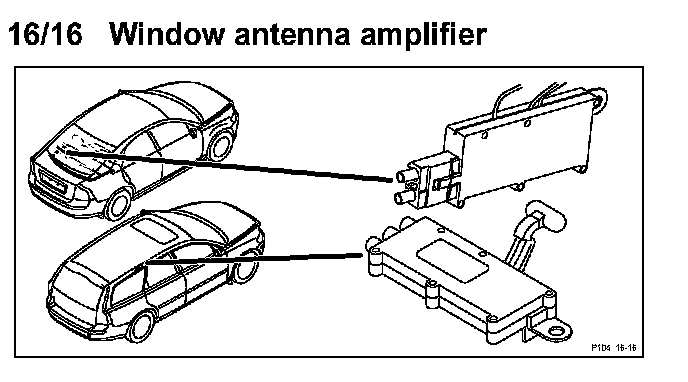 16/16 Window antenna amplifier

P1D4 16-16