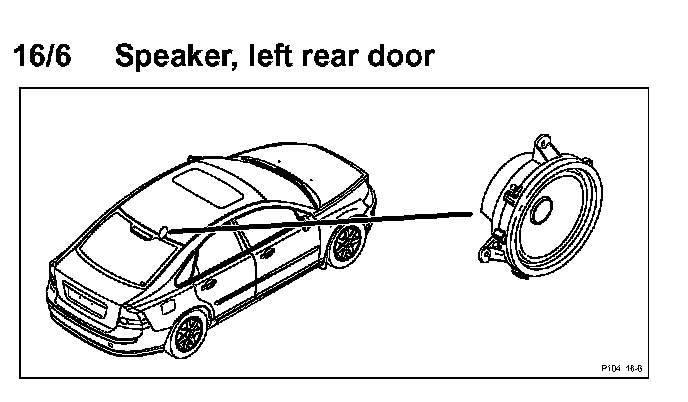 16/6 Speaker, left rear door

P104 16-6