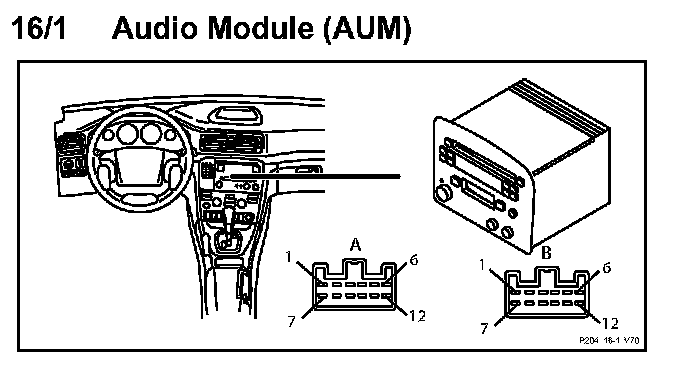 16/1 Audio Module (AUM)

A
1
6
7
12

B
1
6
7
12

P204 16-1 V70