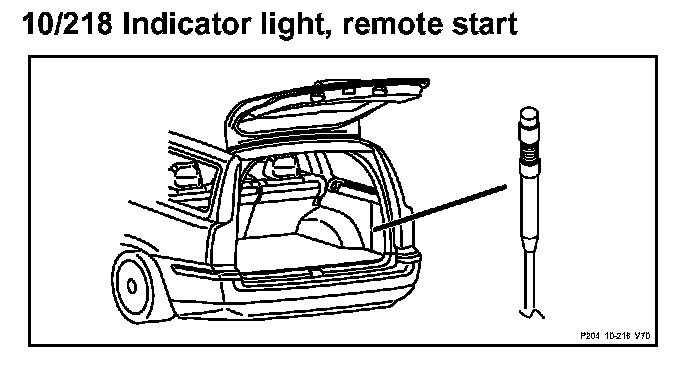 10/218 Indicator light, remote start

P204 10-218 V70