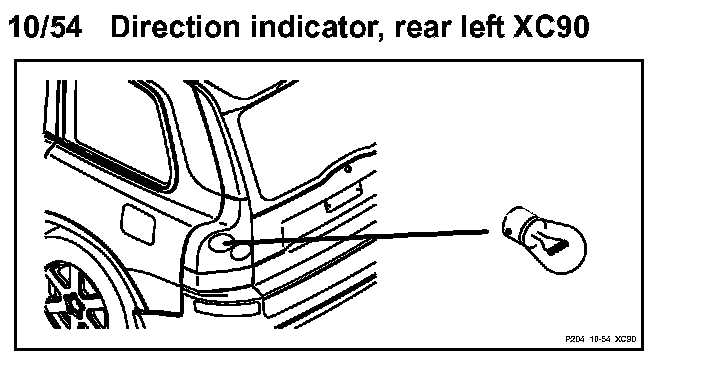 10/54 Direction indicator, rear left XC90

P204 10-54 XC90