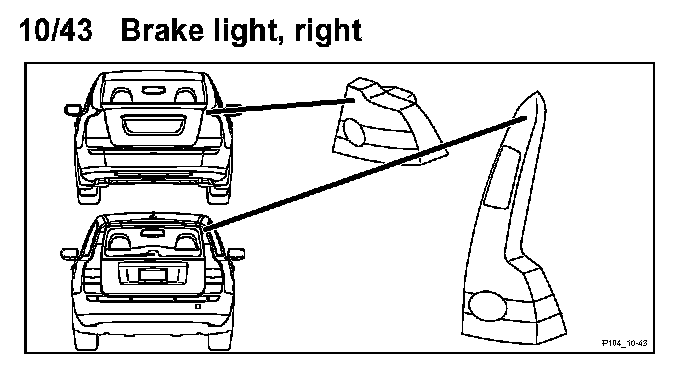 10/43 Brake light, right

P104_10-43