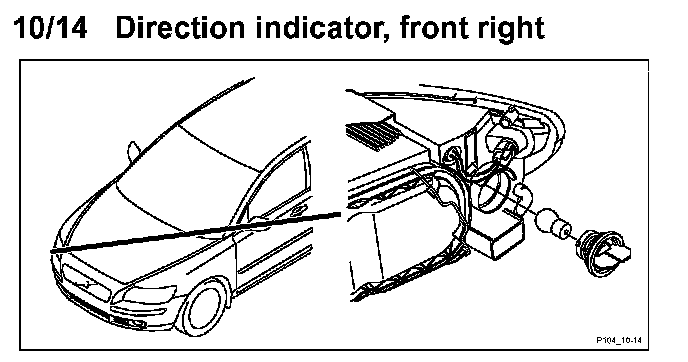 10/14 Direction indicator, front right

P104_10-14