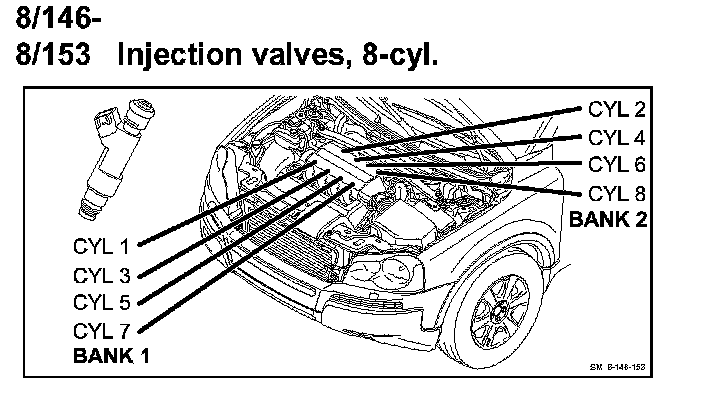 8/146-
8/153 Injection valves, 8-cyl.

CYL 2
CYL 4
CYL 6
CYL 8
BANK 2

CYL 1
CYL 3
CYL 5
CYL 7
BANK 1

SM 8-146-153