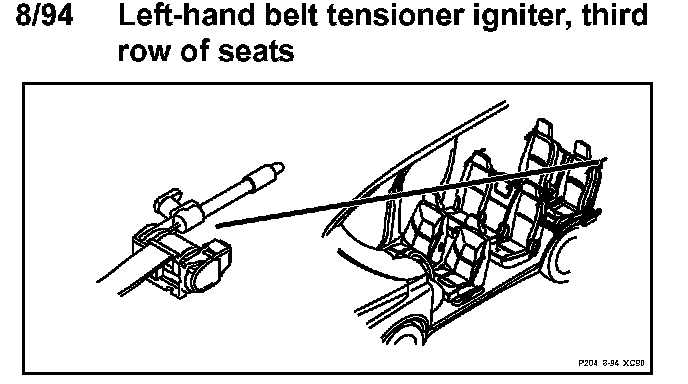 8/94 Left-hand belt tensioner igniter, third row of seats

P204 8-94 XC90