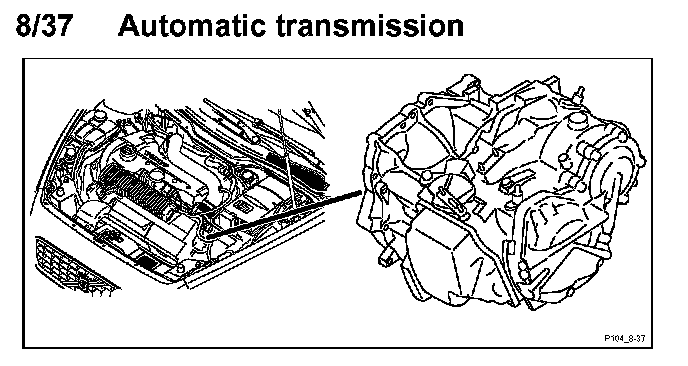 8/37 Automatic transmission

P104_8-37