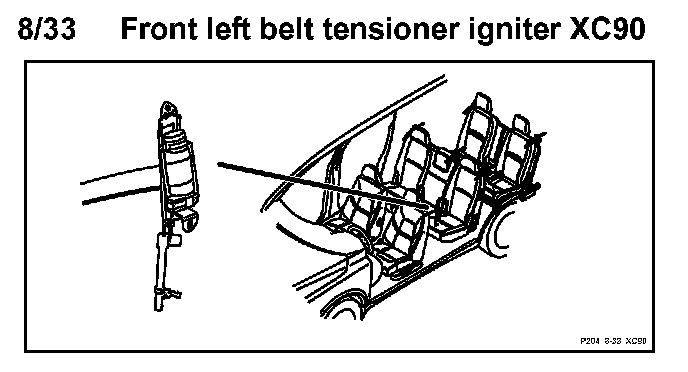 8/33 Front left belt tensioner igniter XC90

P204 8-33 XC90