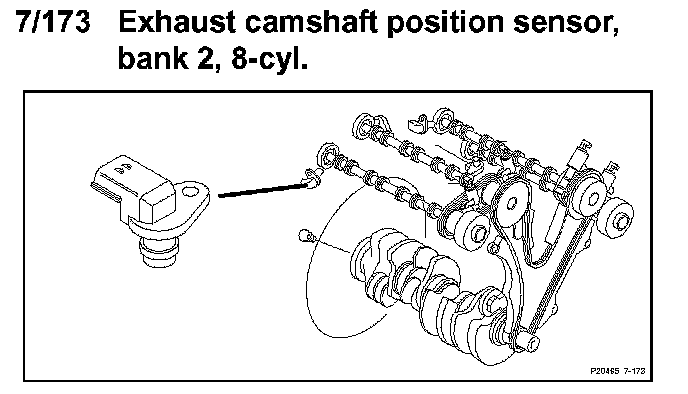 7/173 Exhaust camshaft position sensor, bank 2, 8-cyl.

P20465 7-173