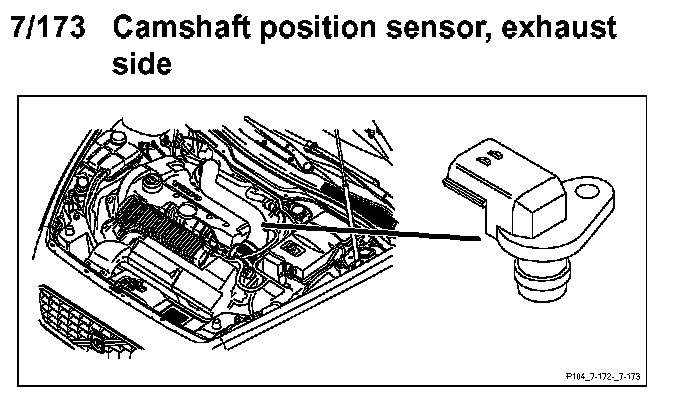 7/173 Camshaft position sensor, exhaust side

P104_7-172-_7-173