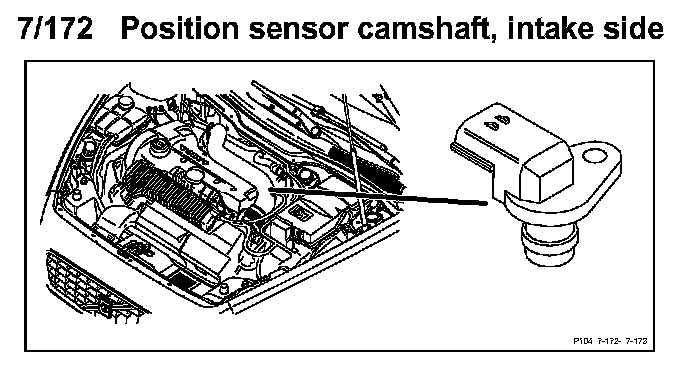 7/172 Position sensor camshaft, intake side

P104 7-172- 7-173