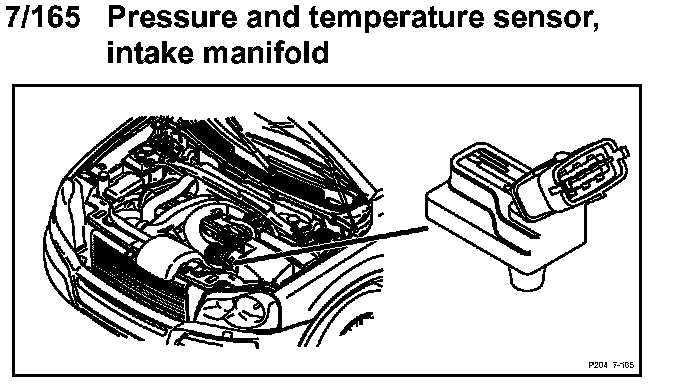 7/165 Pressure and temperature sensor, intake manifold

P204 7-165