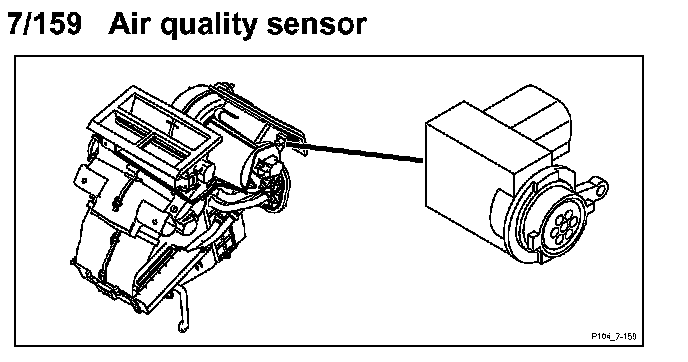 7/159 Air quality sensor

P104_7-159