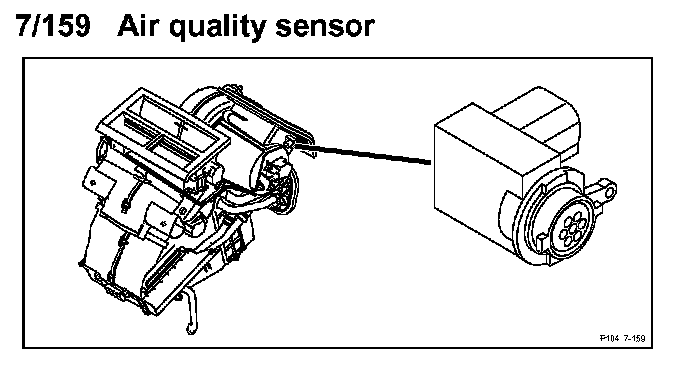 7/159 Air quality sensor

P104 7-159