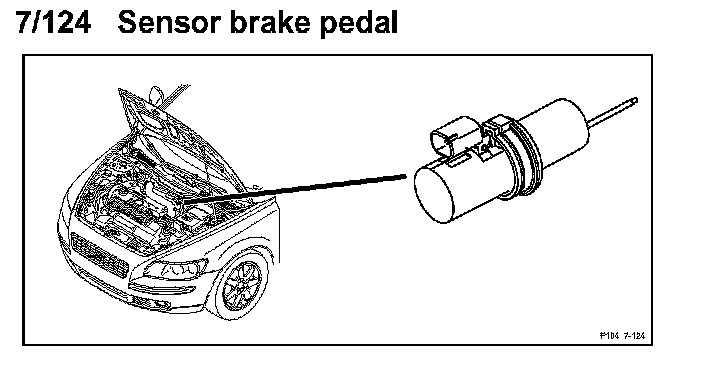 7/124 Sensor brake pedal

P104 7-124