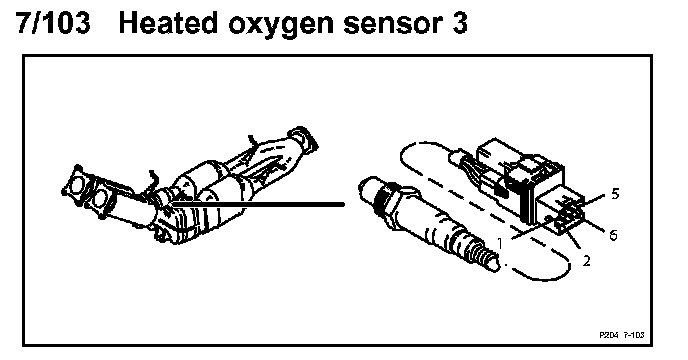 7/103 Heated oxygen sensor 3

5
1
6
2

P204 7-103