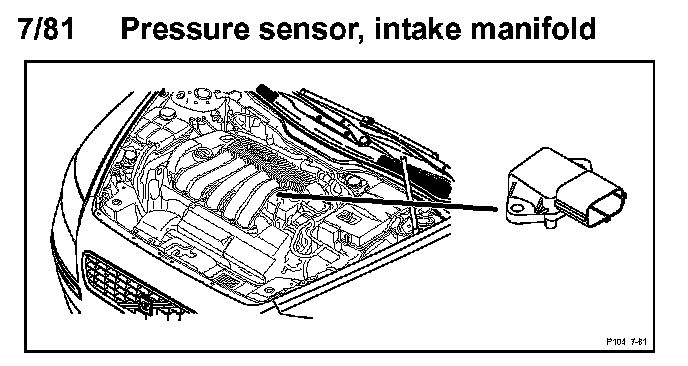 7/81 Pressure sensor, intake manifold

P104 7-81