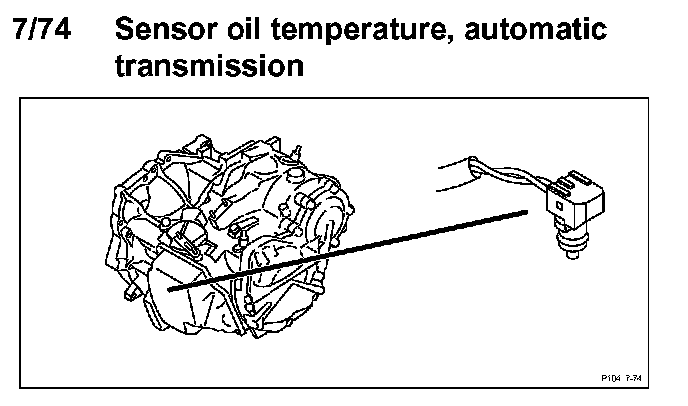 7/74 Sensor oil temperature, automatic transmission

P104 7-74