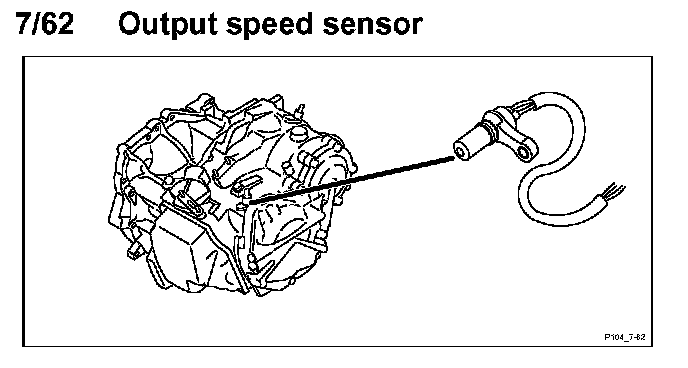 7/62 Output speed sensor

P104_7-62