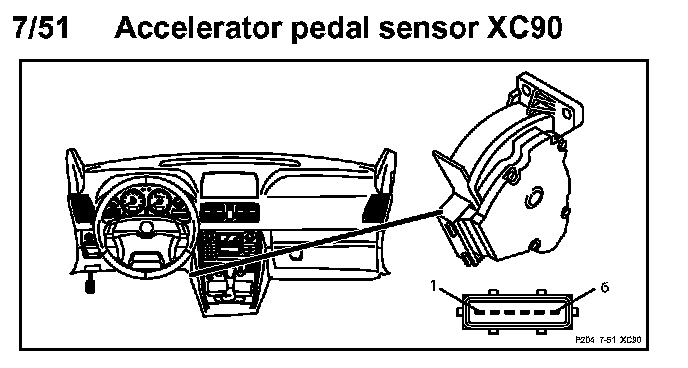 7/51 Accelerator pedal sensor XC90

1

6

P204 7-51 XC90