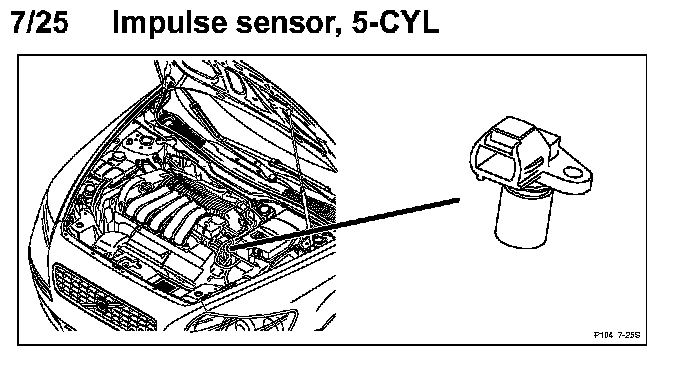 7/25 Impulse sensor, 5-CYL

P104 7-25S