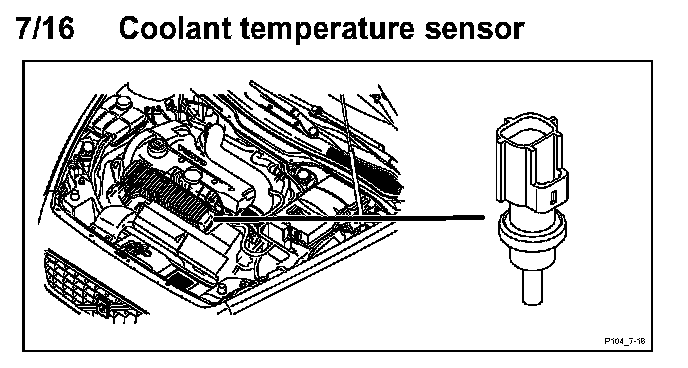 7/16 Coolant temperature sensor

P104_7-16