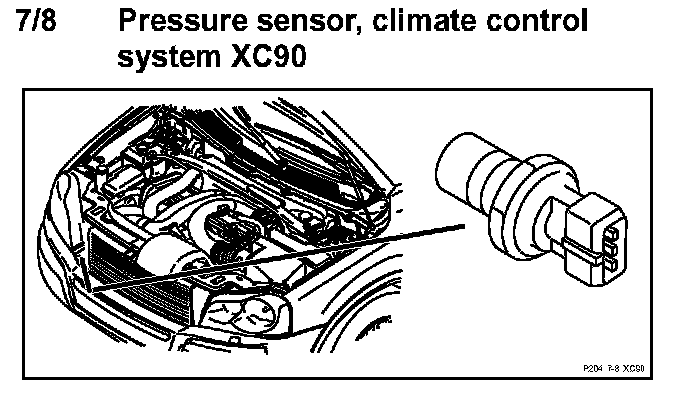 7/8 Pressure sensor, climate control system XC90

P204 7-8 XC90