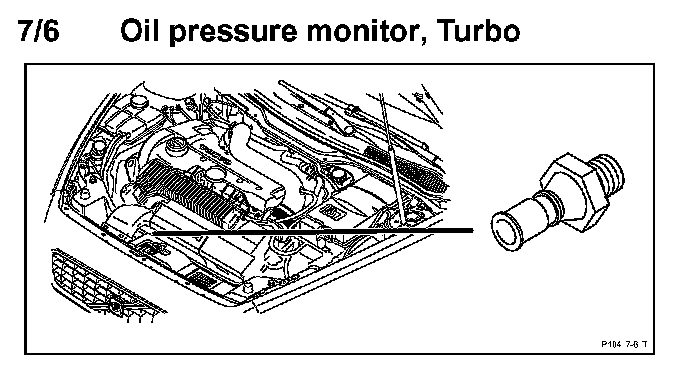 7/6 Oil pressure monitor, Turbo

P104 7-6 T