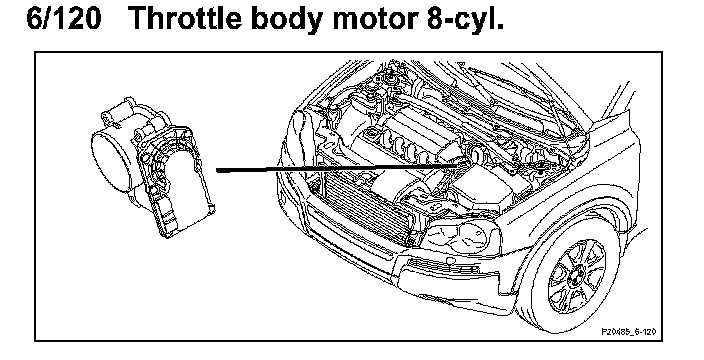 6/120 Throttle body motor 8-cyl.

P20485_6-120