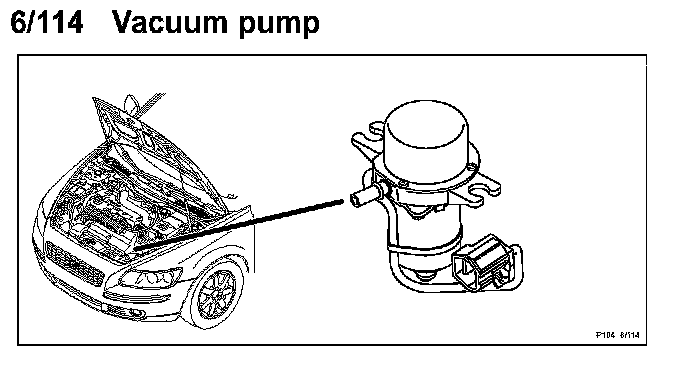 6/114 Vacuum pump

P104 6/114