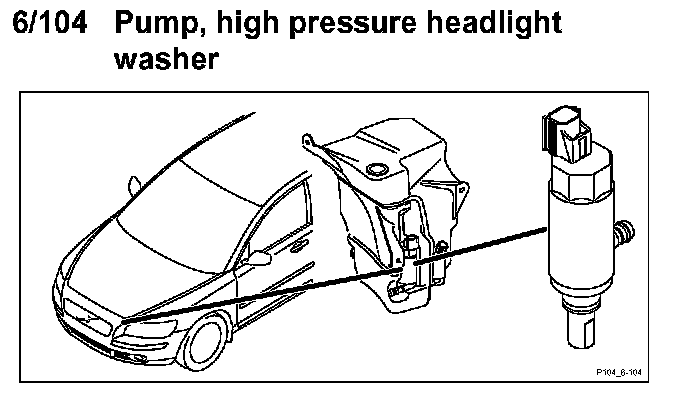 6/104 Pump, high pressure headlight washer

P104_6-104