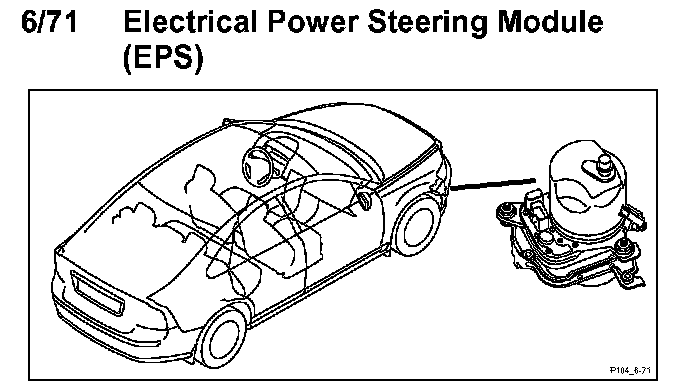 6/71 Electrical Power Steering Module (EPS)

P104_6-71