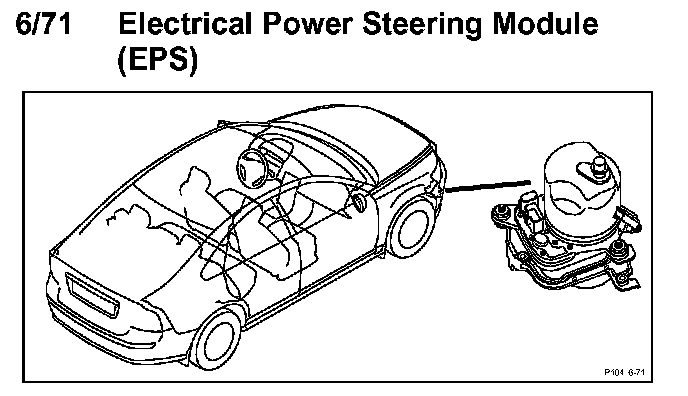 6/71 Electrical Power Steering Module (EPS)

P104 6-71