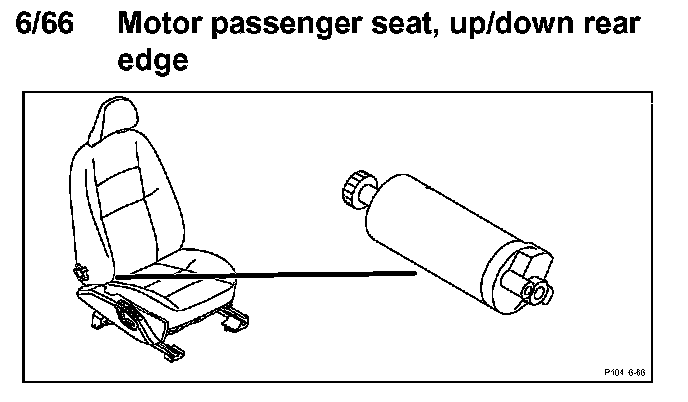 6/66 Motor passenger seat, up/down rear edge

P104 6-66