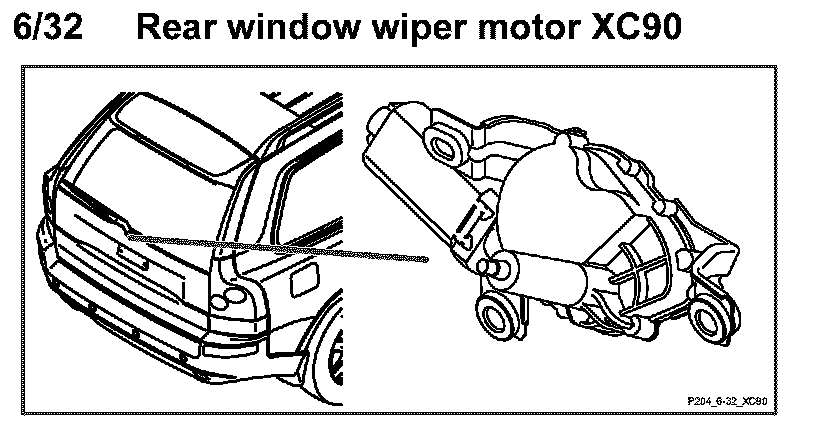 6/32 Rear window wiper motor XC90

P204_6-32_XC90