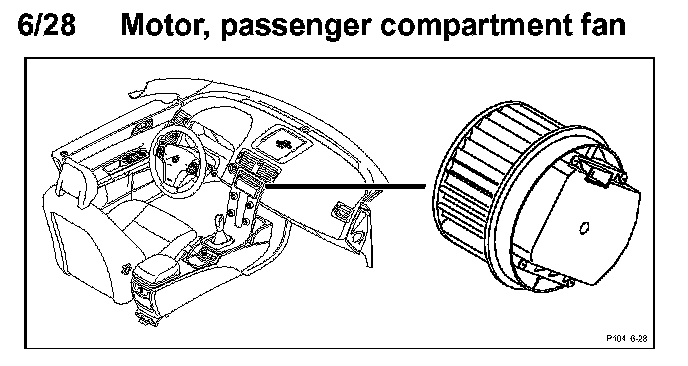 6/28 Motor, passenger compartment fan

P104 6-28