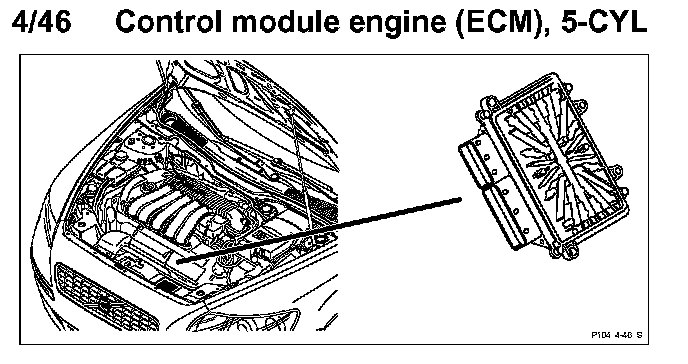 4/46 Control module engine (ECM), 5-CYL

P104 4-46 S