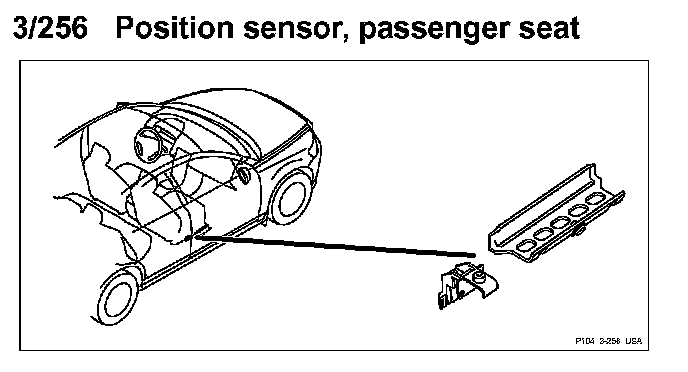 3/256 Position sensor, passenger seat

P104 3-256 USA