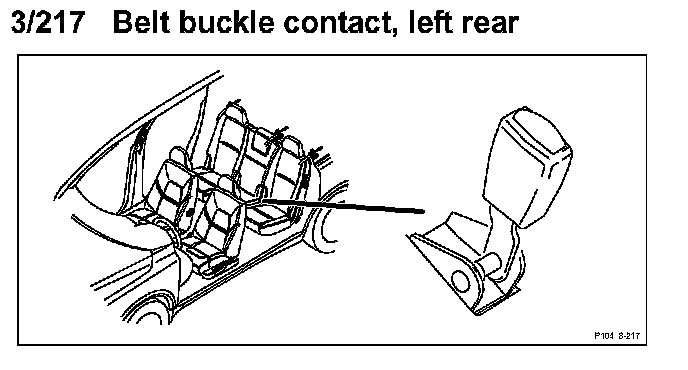 3/217 Belt buckle contact, left rear

P104 8-217