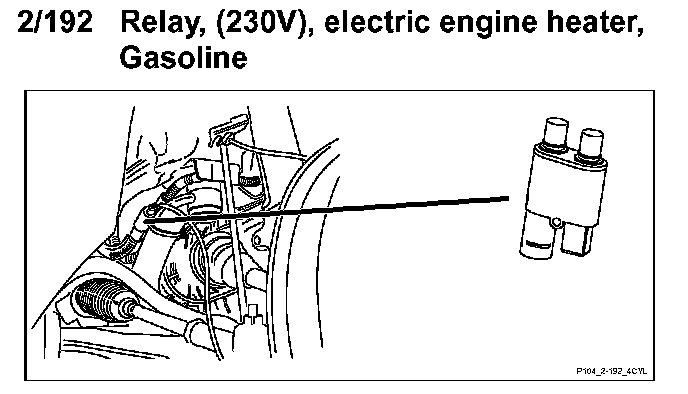 2/192 Relay, (230V), electric engine heater, Gasoline

P104_2-192_4CYL