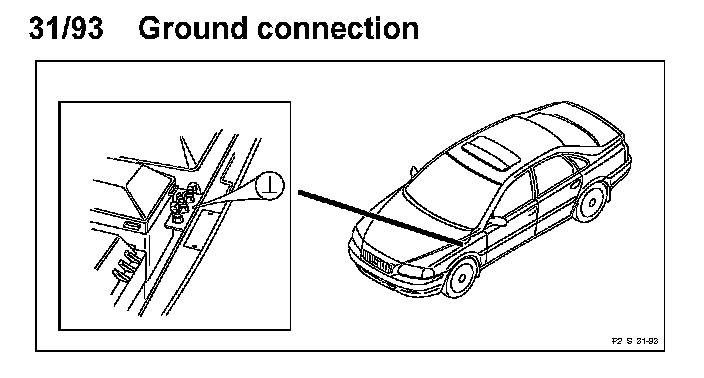 31/93 Ground connection

$\perp$

P2 S 31-93