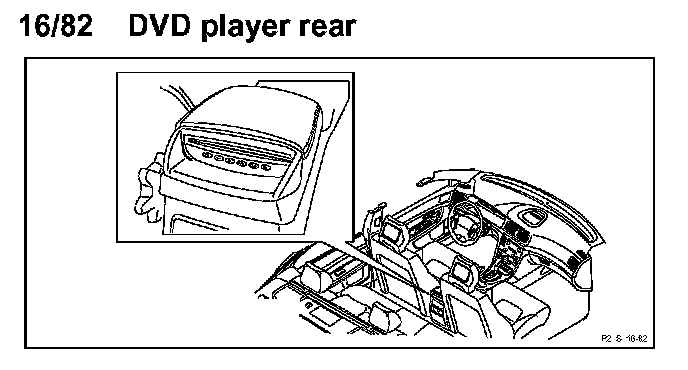 16/82 DVD player rear

P2 S 16-82