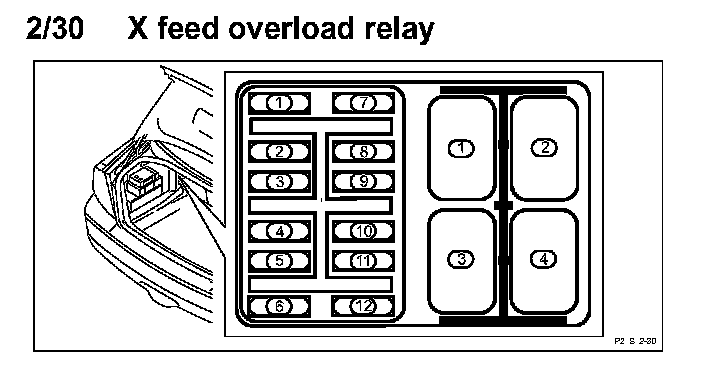 2/30 X feed overload relay

1
7
2
8
3
9
4
10
5
11
6
12

1
2
3
4

P2 S 2-30