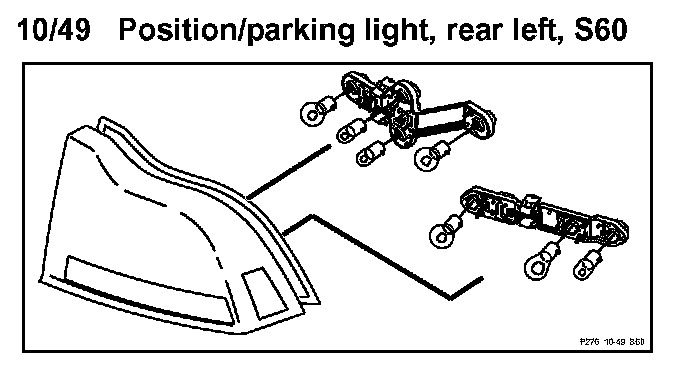 10/49 Position/parking light, rear left, S60

P276 10-49 S60